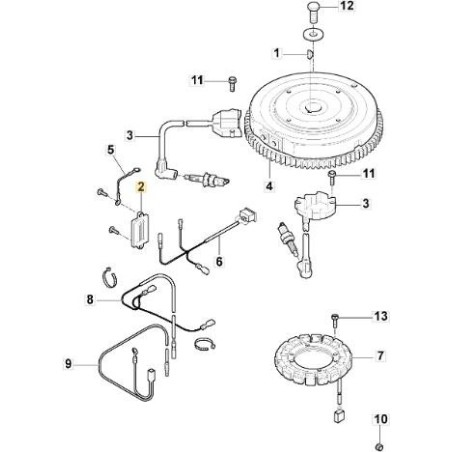 12
1
11
3
5
2
4
11
3
6
8
13
7
9
10