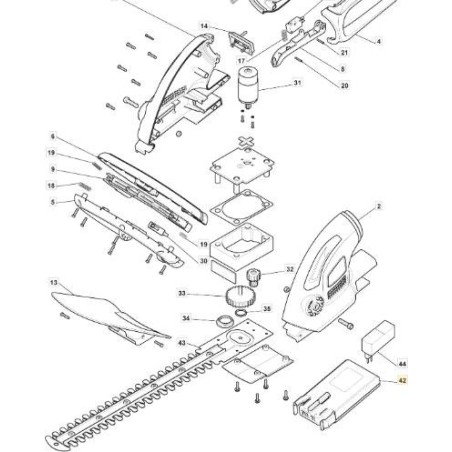 14
4
17
21
8
20
31
6
19
9
18
5
2
19
30
32
13
33
35
34
43
44
42