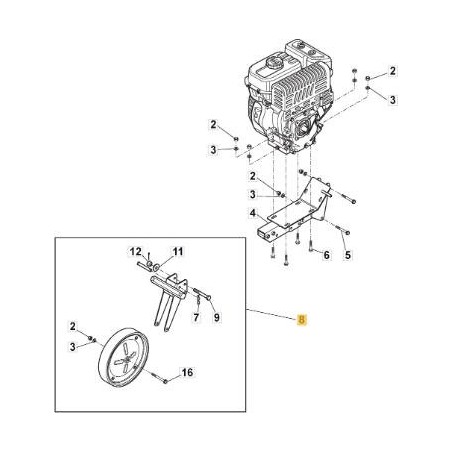 2
3
2
3
2
3
4
6
5
12
11
7
9
8
2
3
16