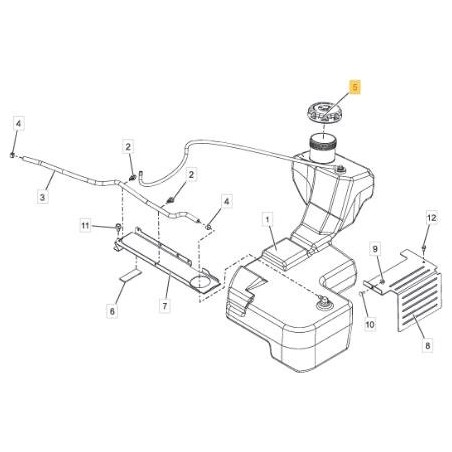 5
4
2
2
3
4
11
1
12
9
6
7
10
8