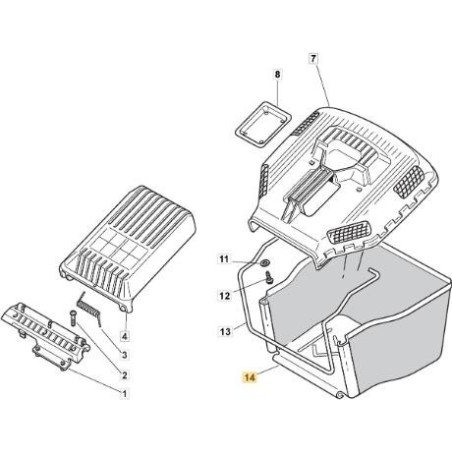 7
8
11
12
13
14
4
3
2
1