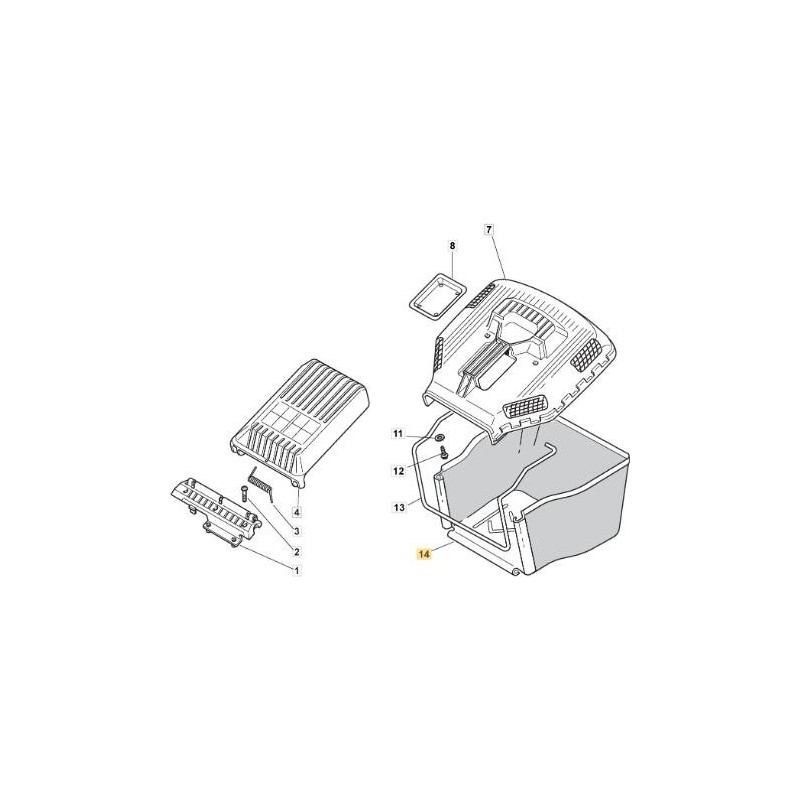 8
7
11
12
13
14
4
3
2
1