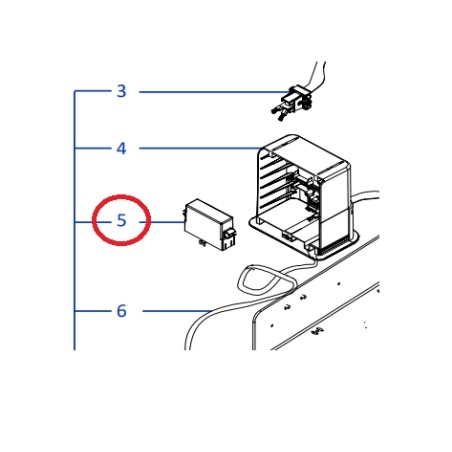 3
4
5
6