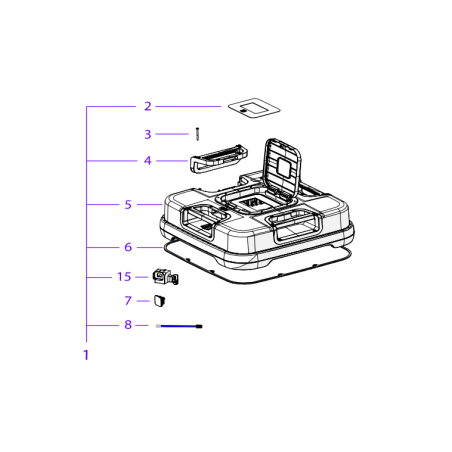 2
3
4
5
6
15
7
8
1