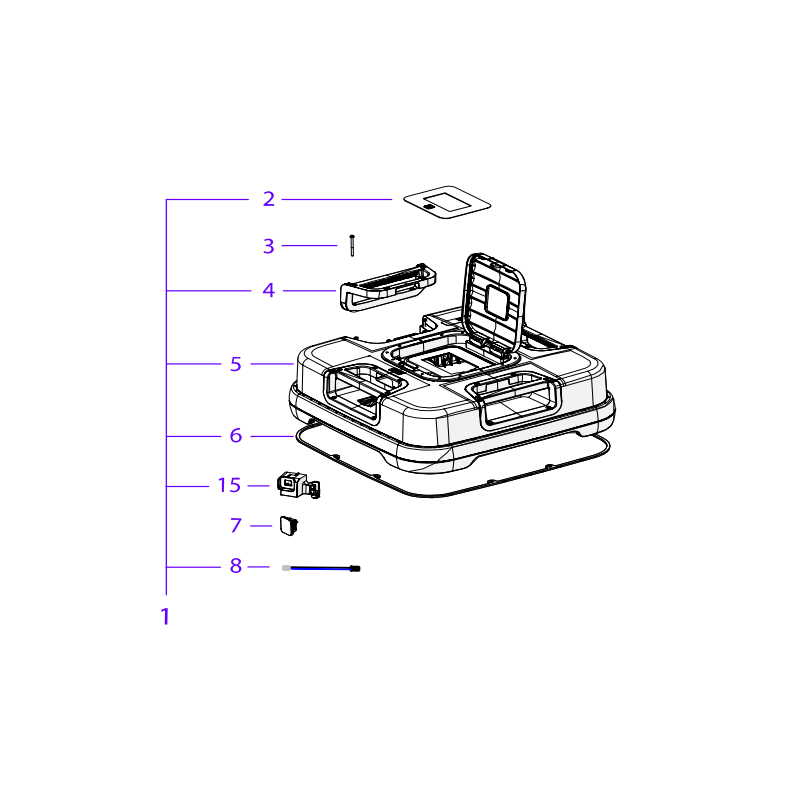 2
3
4
5
6
15
7
8
1