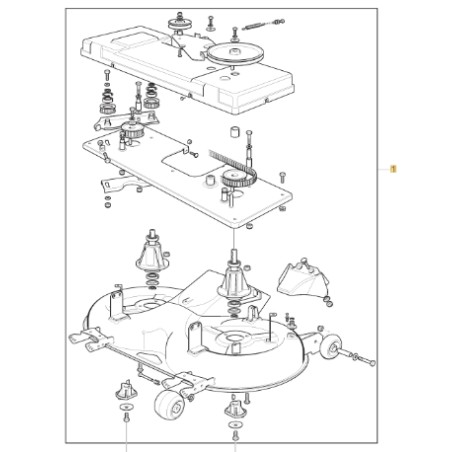 1